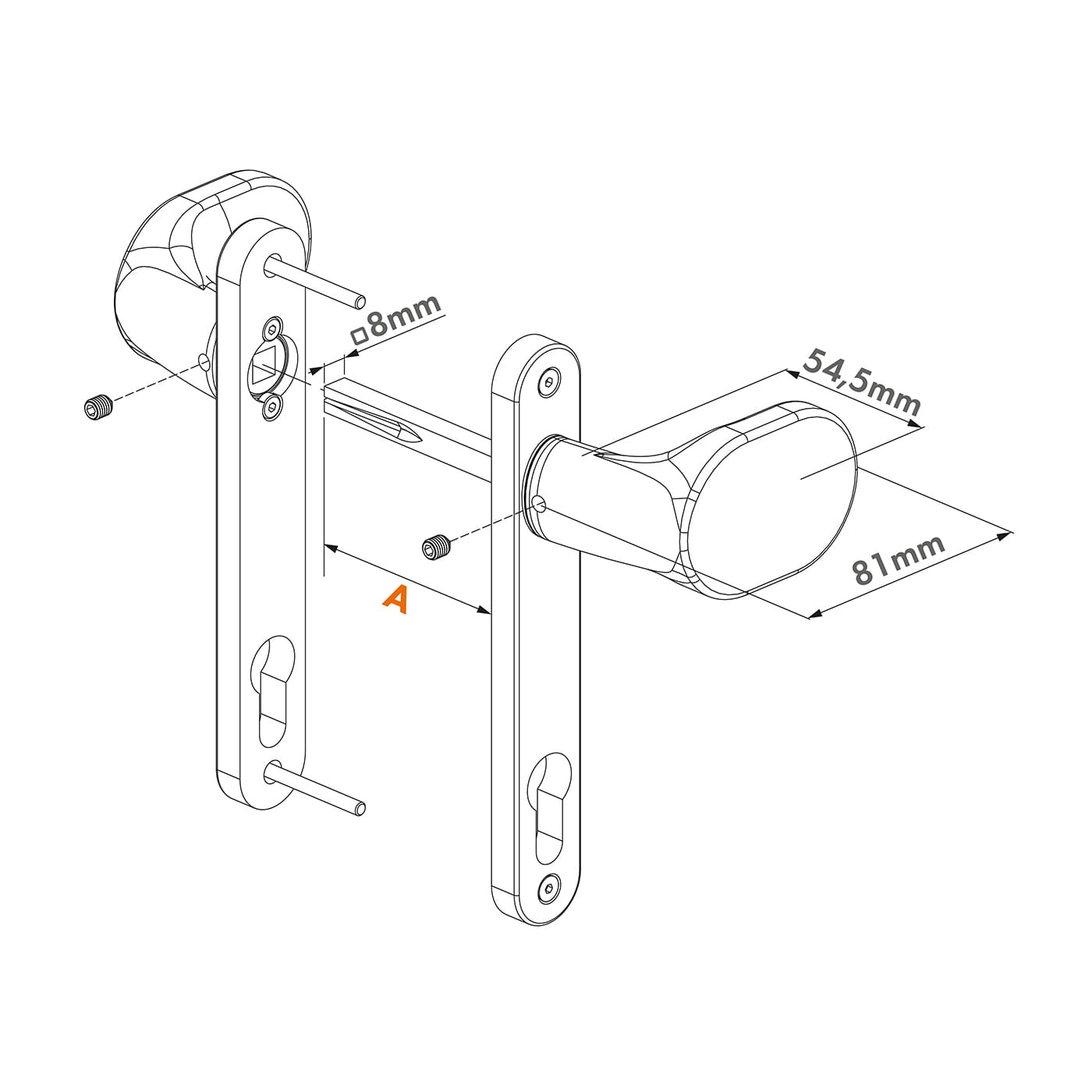 □8mm

54,5mm

81mm

A